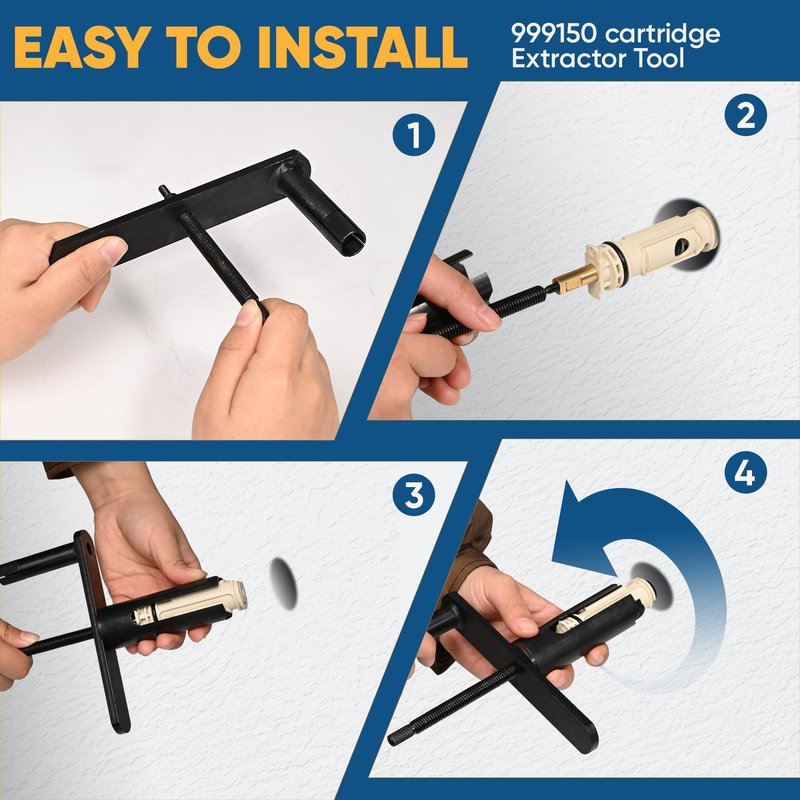 EASY TO INSTALL

999150 cartridge Extractor Tool

1

2

3

4