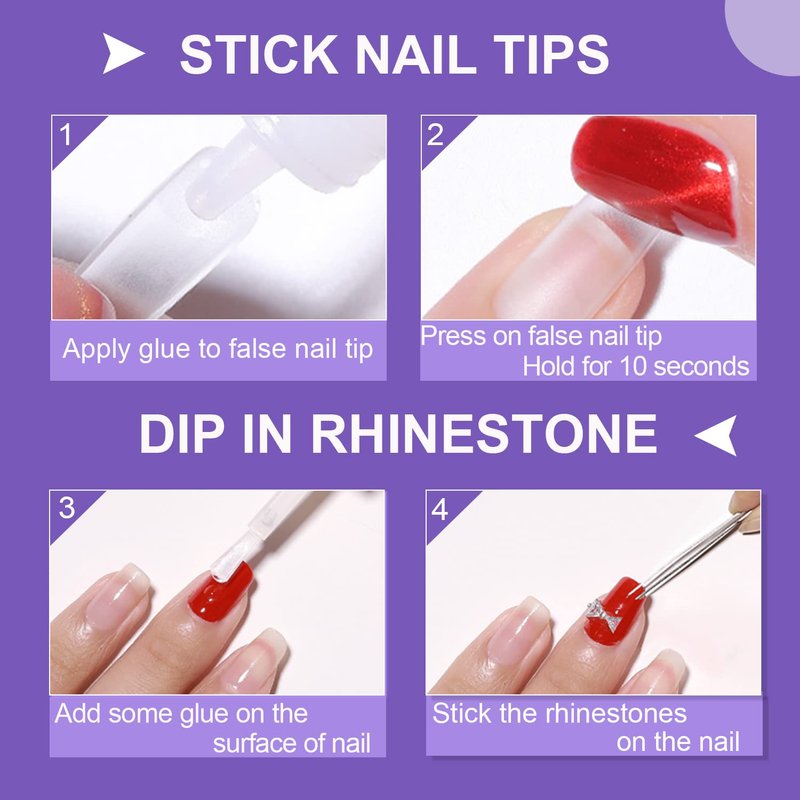 STICK NAIL TIPS

1

Apply glue to false nail tip

2

Press on false nail tip
Hold for 10 seconds

DIP IN RHINESTONE

3

Add some glue on the surface of nail

4

Stick the rhinestones on the nail