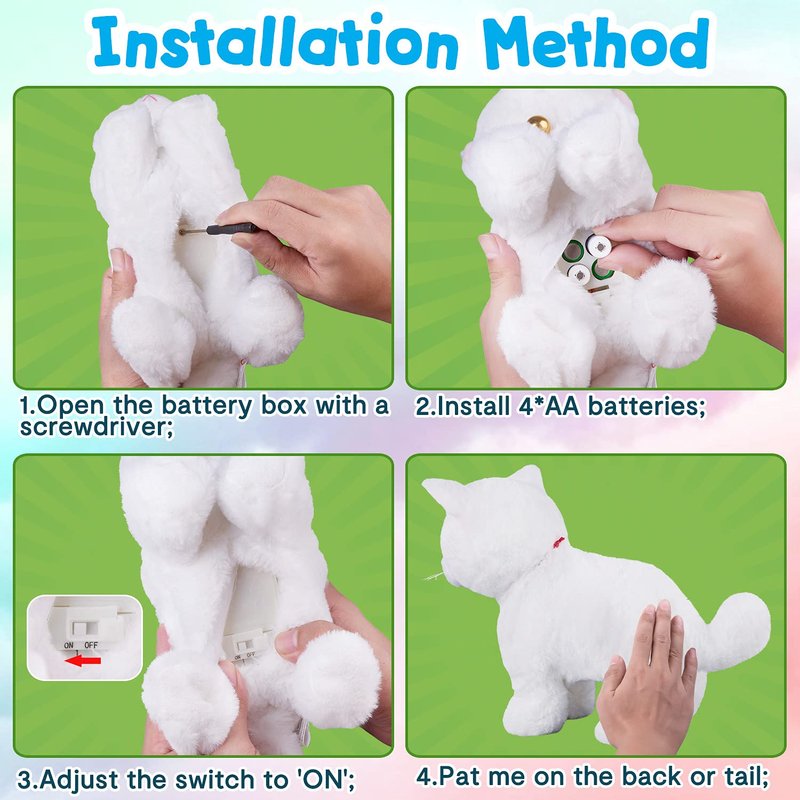 Installation Method

1.Open the battery box with a screwdriver;

2.Install 4*AA batteries;

ON OFF

3.Adjust the switch to 'ON';

4.Pat me on the back or tail;