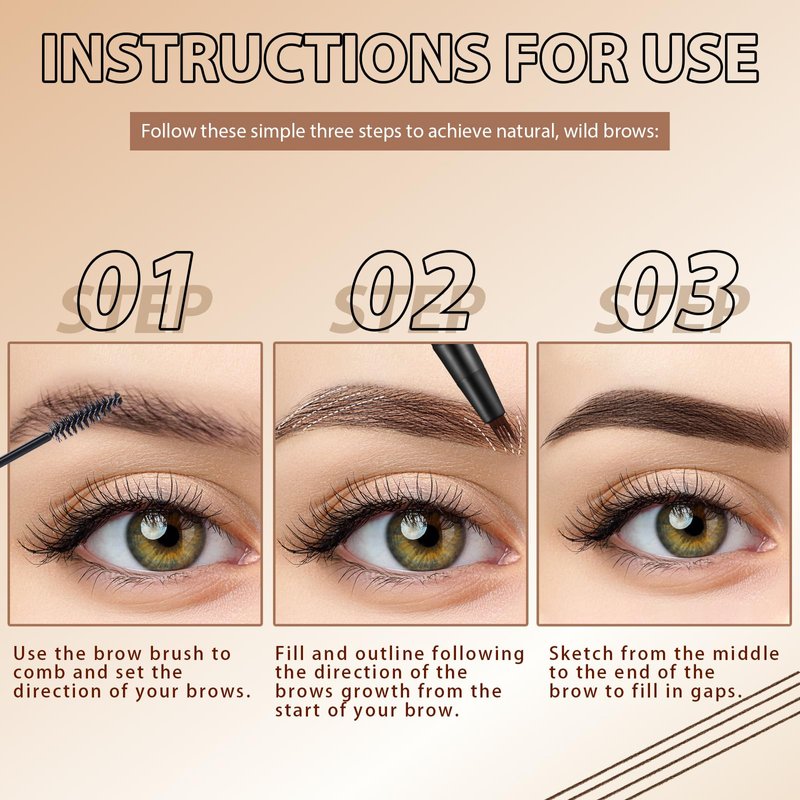 INSTRUCTIONS FOR USE

Follow these simple three steps to achieve natural, wild brows:

STEP 01

Use the brow brush to comb and set the direction of your brows.

STEP 02

Fill and outline following the direction of the brows growth from the start of your brow.

STEP 03

Sketch from the middle to the end of the brow to fill in gaps.