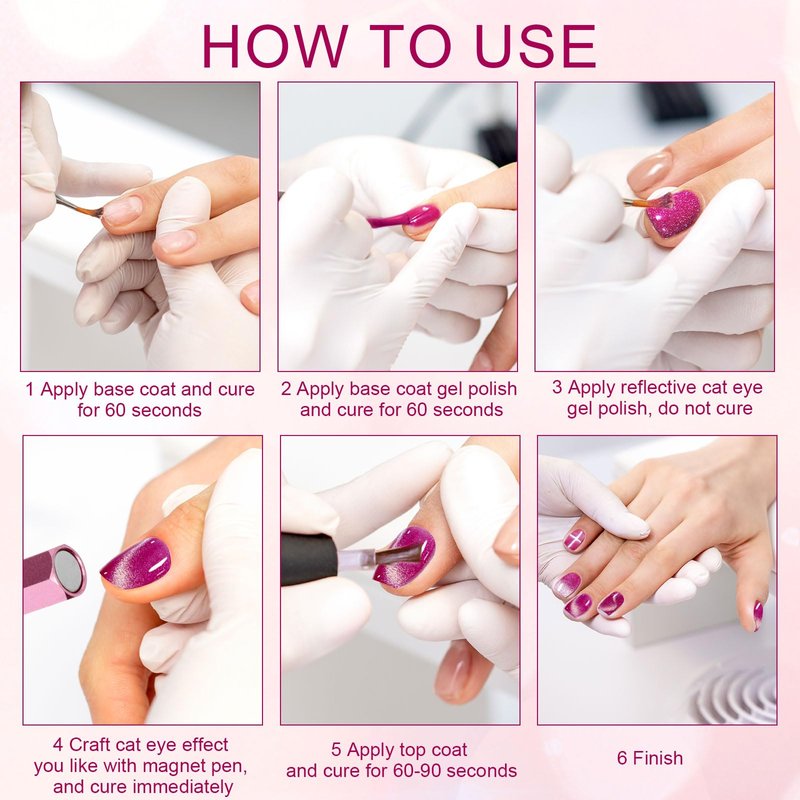 HOW TO USE

1 Apply base coat and cure for 60 seconds

2 Apply base coat gel polish and cure for 60 seconds

3 Apply reflective cat eye gel polish, do not cure

4 Craft cat eye effect you like with magnet pen, and cure immediately

5 Apply top coat and cure for 60-90 seconds

6 Finish