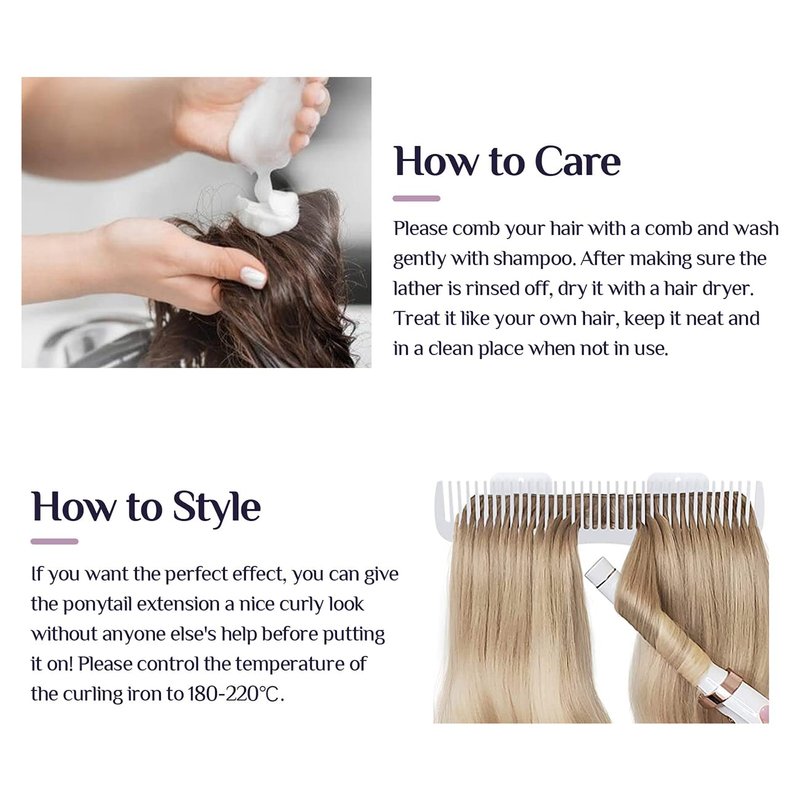 How to Care

Please comb your hair with a comb and wash gently with shampoo. After making sure the lather is rinsed off, dry it with a hair dryer. Treat it like your own hair, keep it neat and in a clean place when not in use.

How to Style

If you want the perfect effect, you can give the ponytail extension a nice curly look without anyone else's help before putting it on! Please control the temperature of the curling iron to 180-220℃.