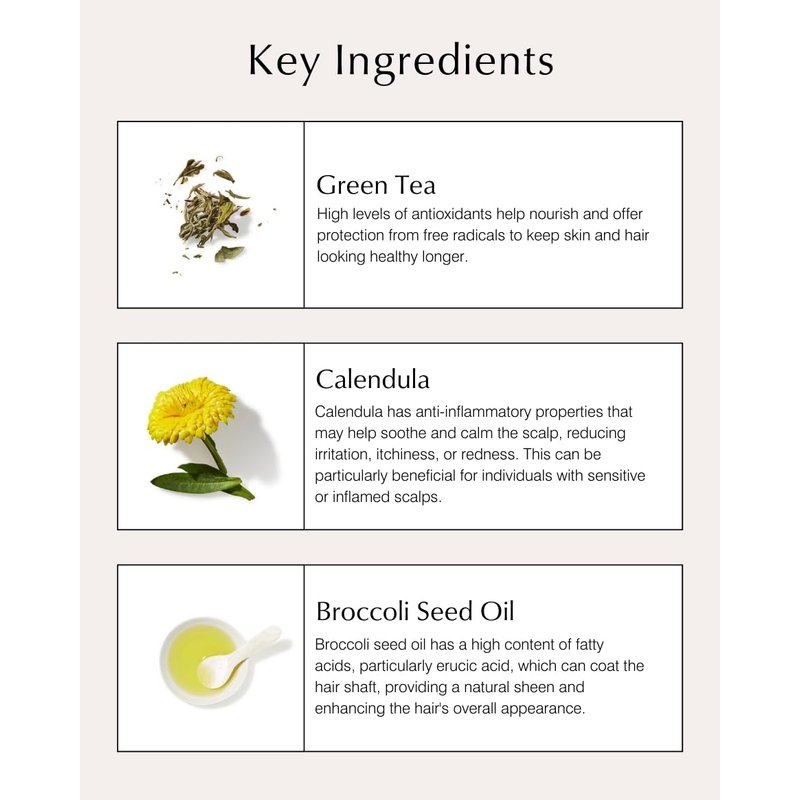 Key Ingredients

Green Tea

High levels of antioxidants help nourish and offer protection from free radicals to keep skin and hair looking healthy longer.

Calendula

Calendula has anti-inflammatory properties that may help soothe and calm the scalp, reducing irritation, itchiness, or redness. This can be particularly beneficial for individuals with sensitive or inflamed scalps.

Broccoli Seed Oil

Broccoli seed oil has a high content of fatty acids, particularly erucic acid, which can coat the hair shaft, providing a natural sheen and enhancing the hair's overall appearance.