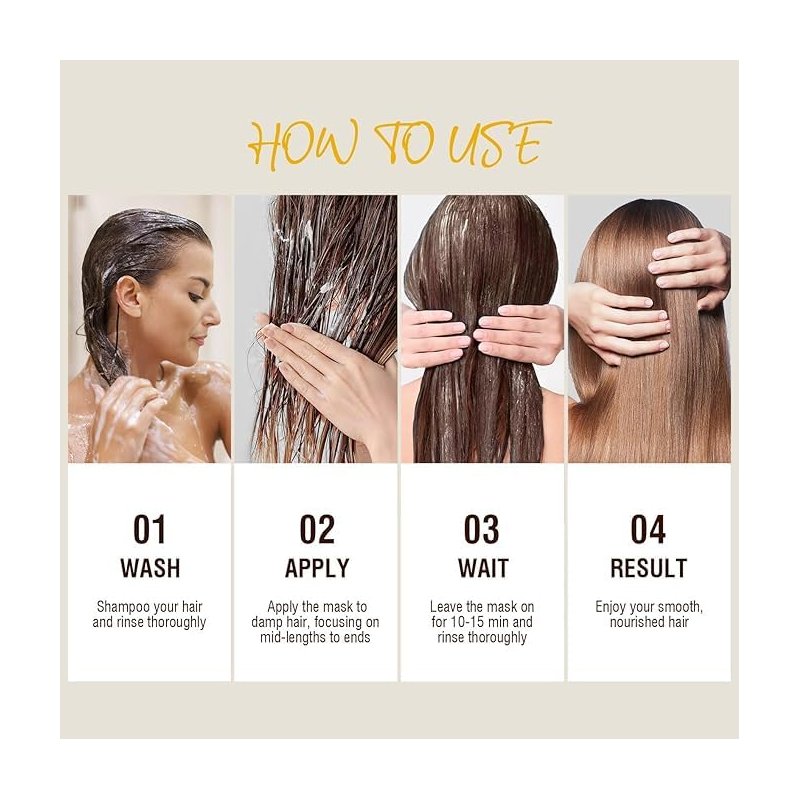 HOW TO USE

01
WASH
Shampoo your hair and rinse thoroughly

02
APPLY
Apply the mask to damp hair, focusing on mid-lengths to ends

03
WAIT
Leave the mask on for 10-15 min and rinse thoroughly

04
RESULT
Enjoy your smooth, nourished hair