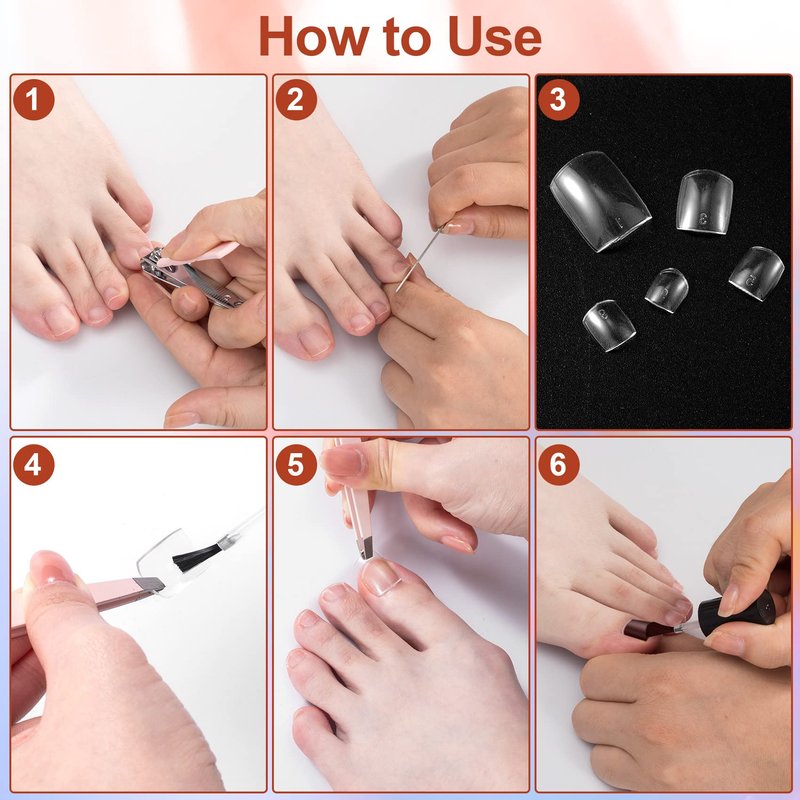 How to Use

1

2

3

4

5

6