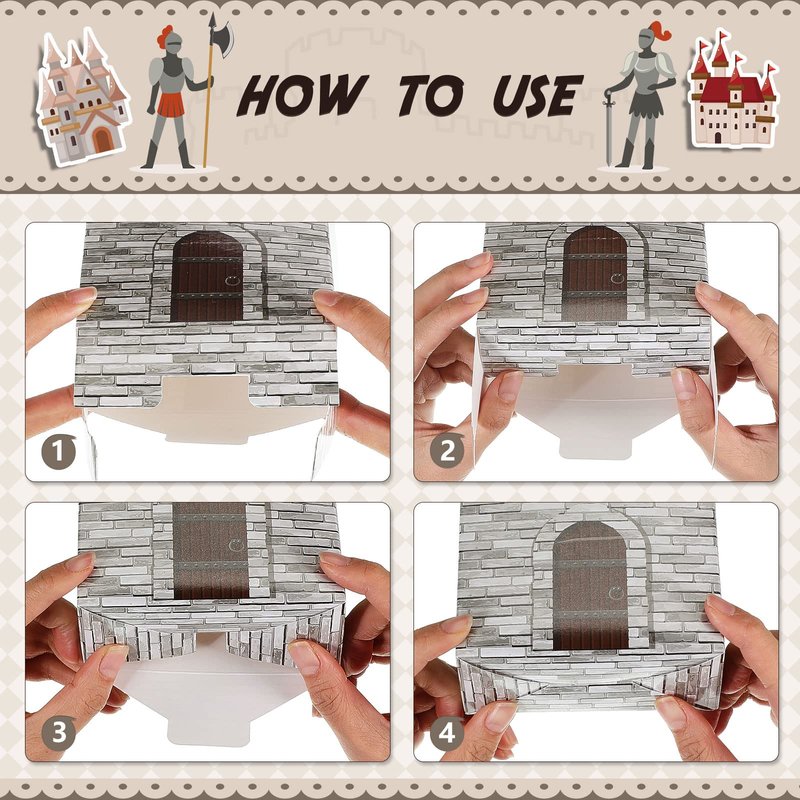 HOW TO USE

1

2

3

4