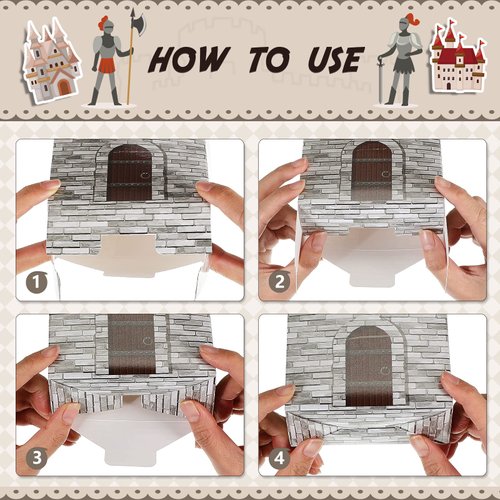 HOW TO USE

1

2

3

4