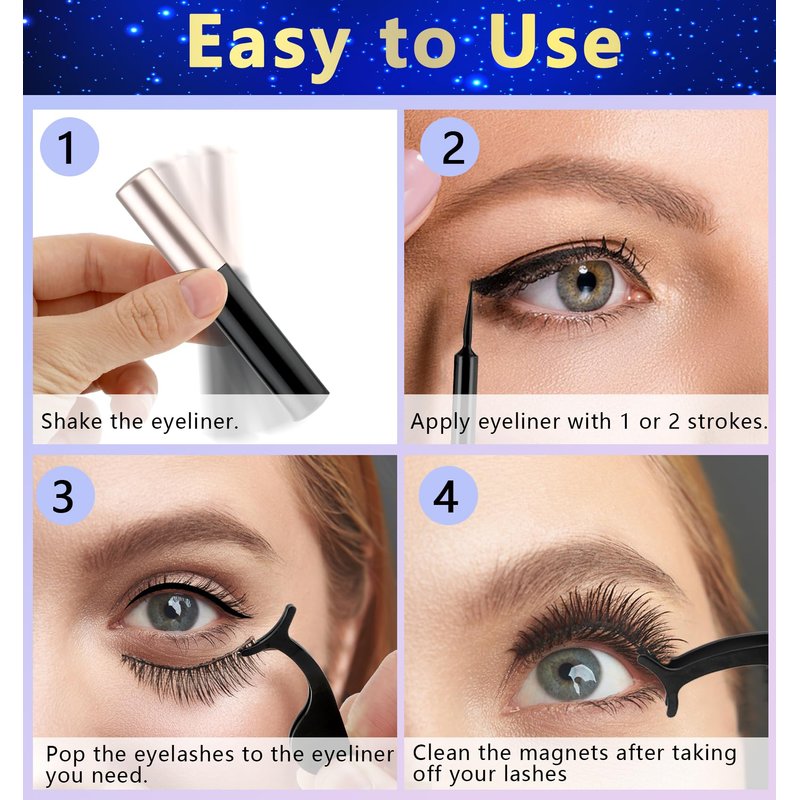 Easy to Use

1

Shake the eyeliner.

2

Apply eyeliner with 1 or 2 strokes.

3

Pop the eyelashes to the eyeliner you need.

4

Clean the magnets after taking off your lashes