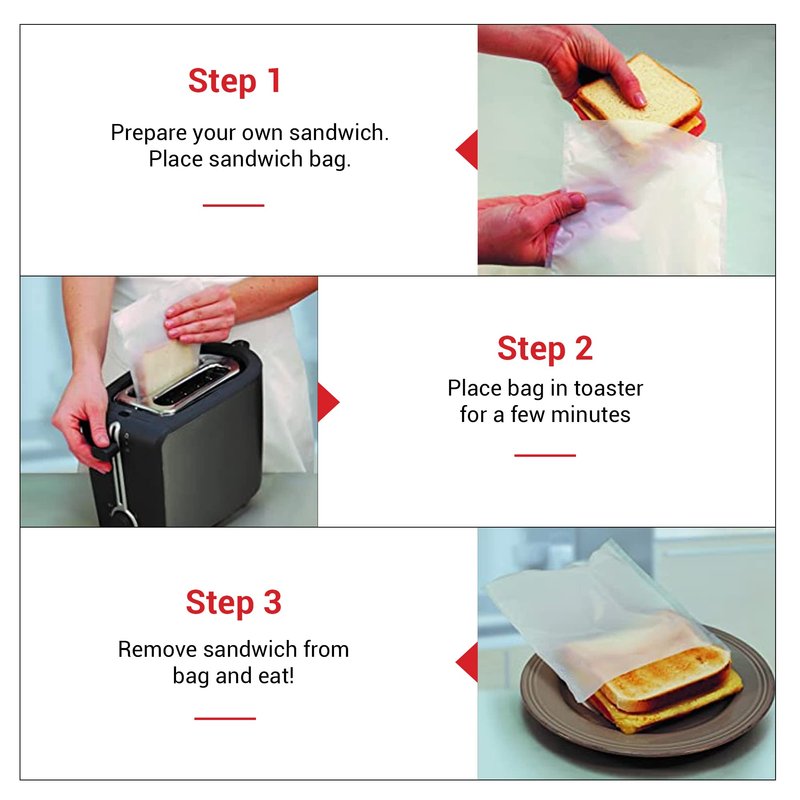 Step 1

Prepare your own sandwich. Place sandwich bag.

Step 2

Place bag in toaster for a few minutes

Step 3

Remove sandwich from bag and eat!