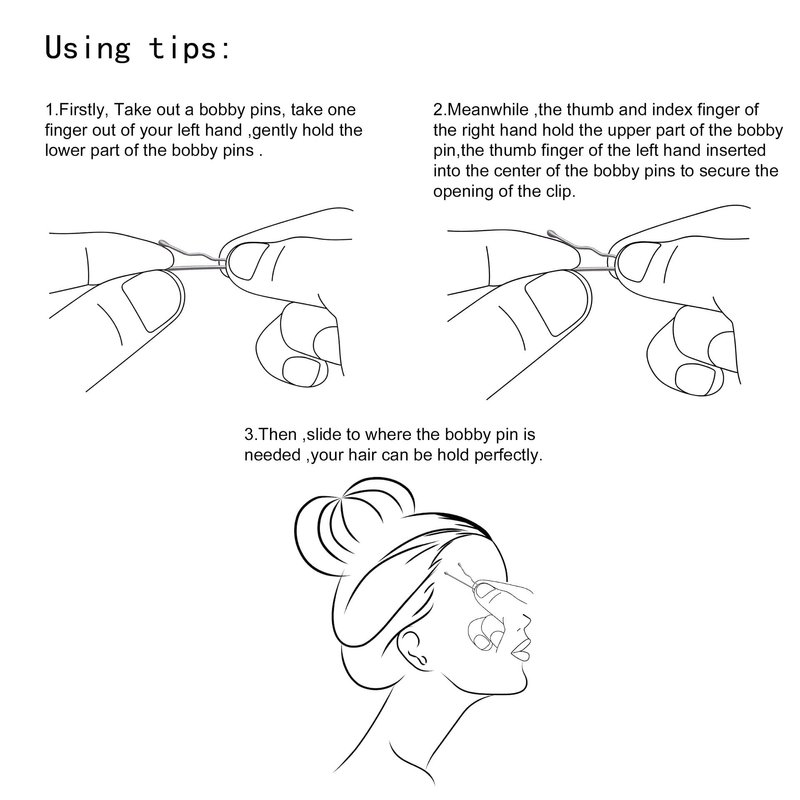 Using tips:

1.Firstly, Take out a bobby pins, take one finger out of your left hand ,gently hold the lower part of the bobby pins .

2.Meanwhile ,the thumb and index finger of the right hand hold the upper part of the bobby pin,the thumb finger of the left hand inserted into the center of the bobby pins to secure the opening of the clip.

3.Then ,slide to where the bobby pin is needed ,your hair can be hold perfectly.