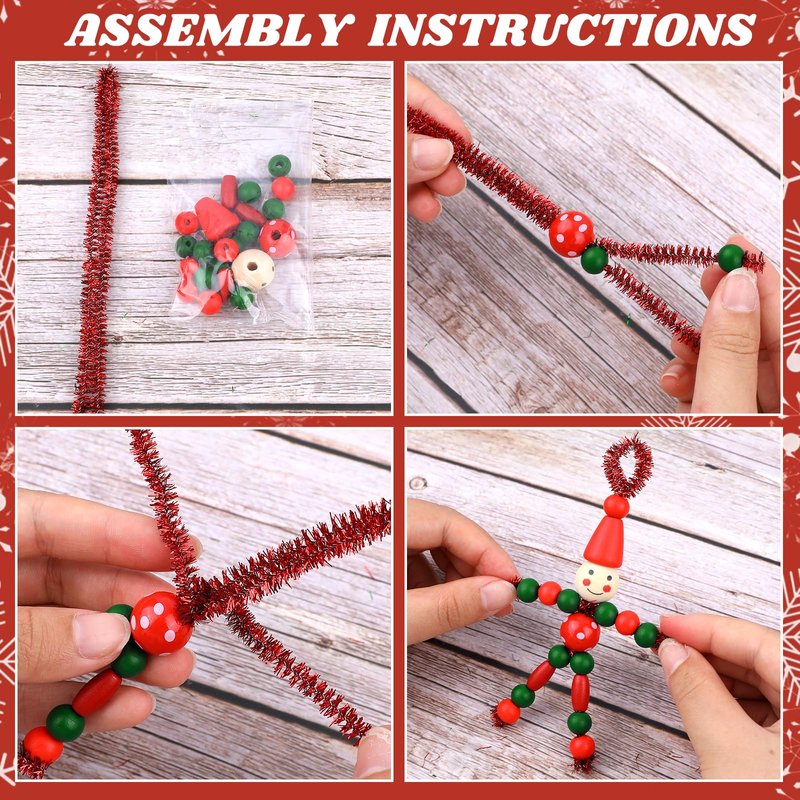 ASSEMBLY INSTRUCTIONS