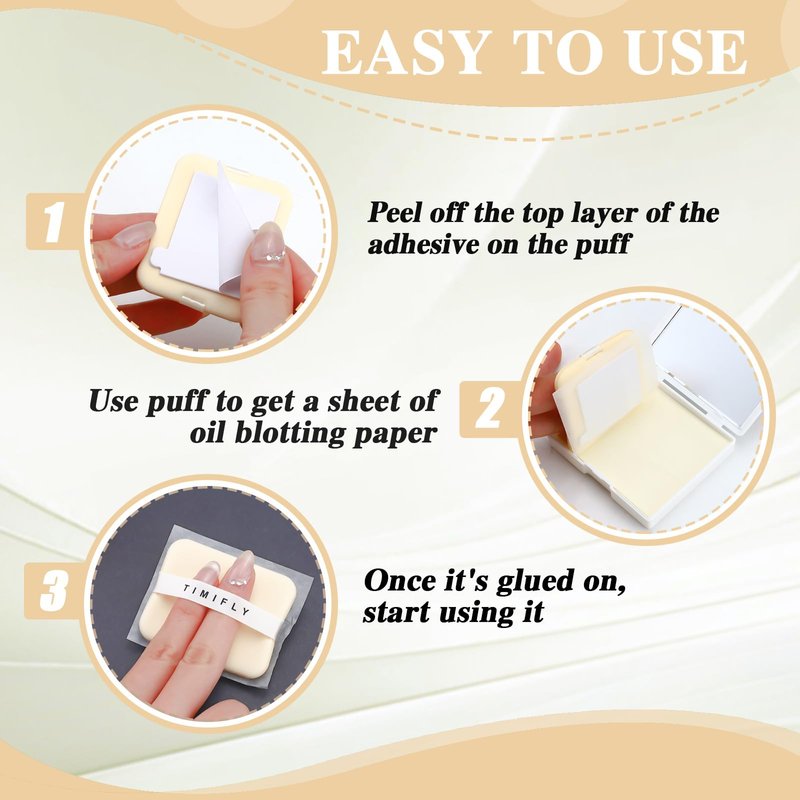 EASY TO USE

1

Peel off the top layer of the adhesive on the puff

Use puff to get a sheet of oil blotting paper

2

3

TIMIFLY

Once it's glued on, start using it