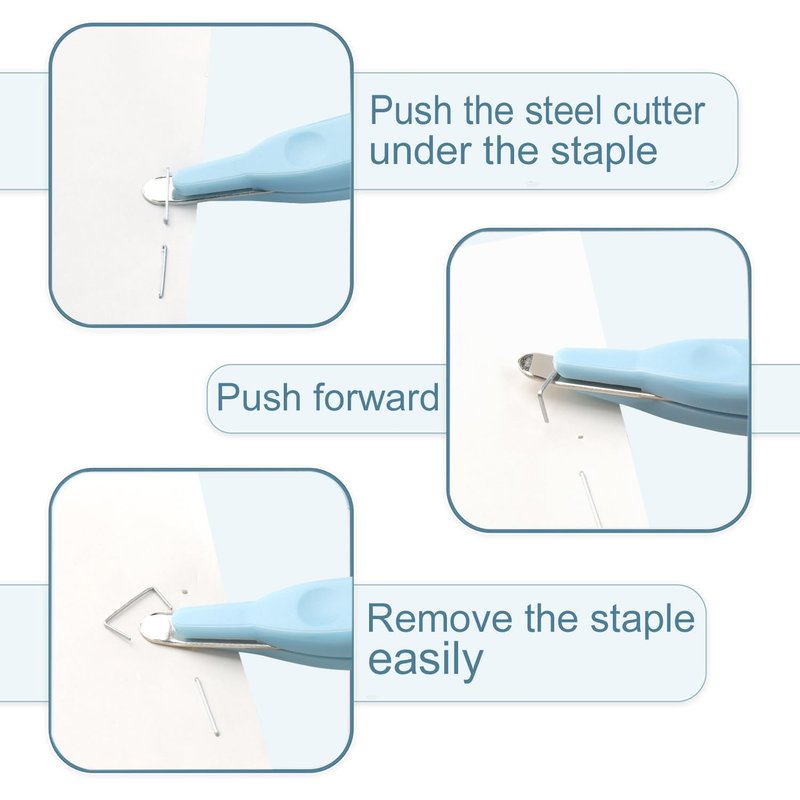 Push the steel cutter under the staple

Push forward

Remove the staple easily