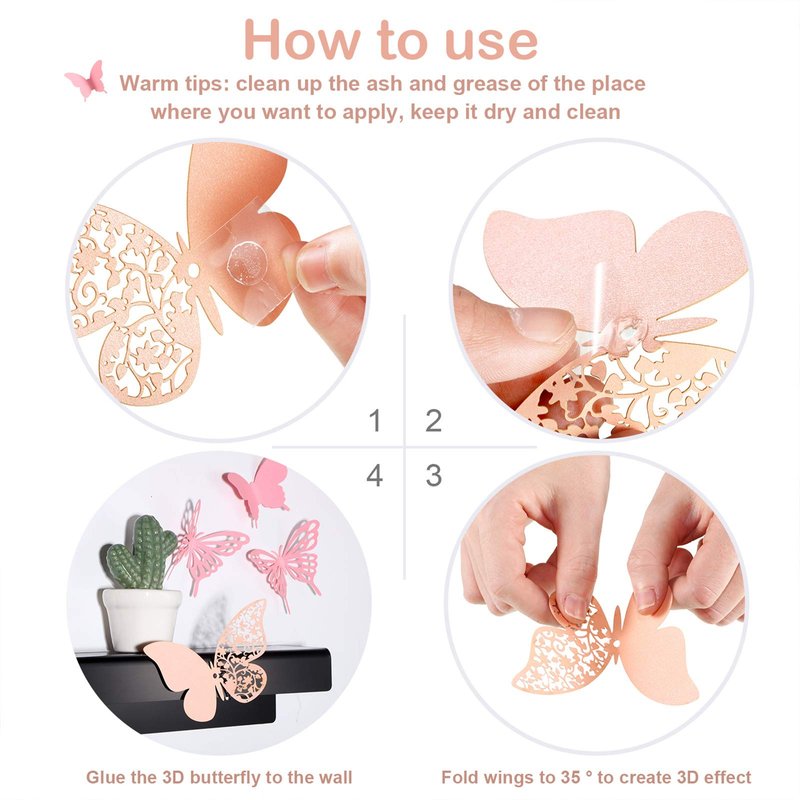 How to use

Warm tips: clean up the ash and grease of the place where you want to apply, keep it dry and clean

1 2

4 3

Glue the 3D butterfly to the wall

Fold wings to 35 ° to create 3D effect