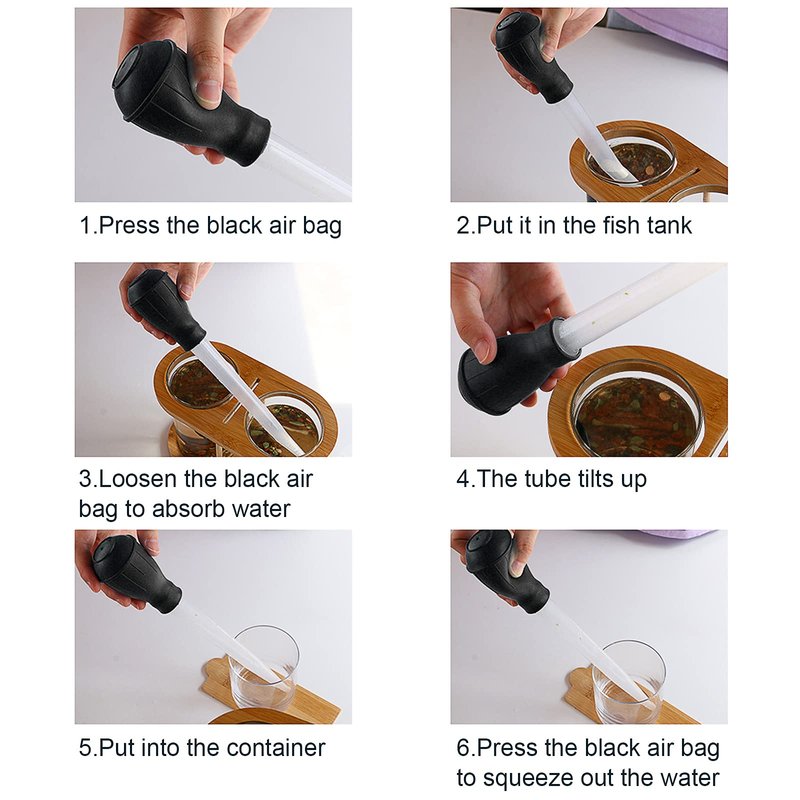 1.Press the black air bag

2.Put it in the fish tank

3.Loosen the black air bag to absorb water

4.The tube tilts up

5.Put into the container

6.Press the black air bag to squeeze out the water