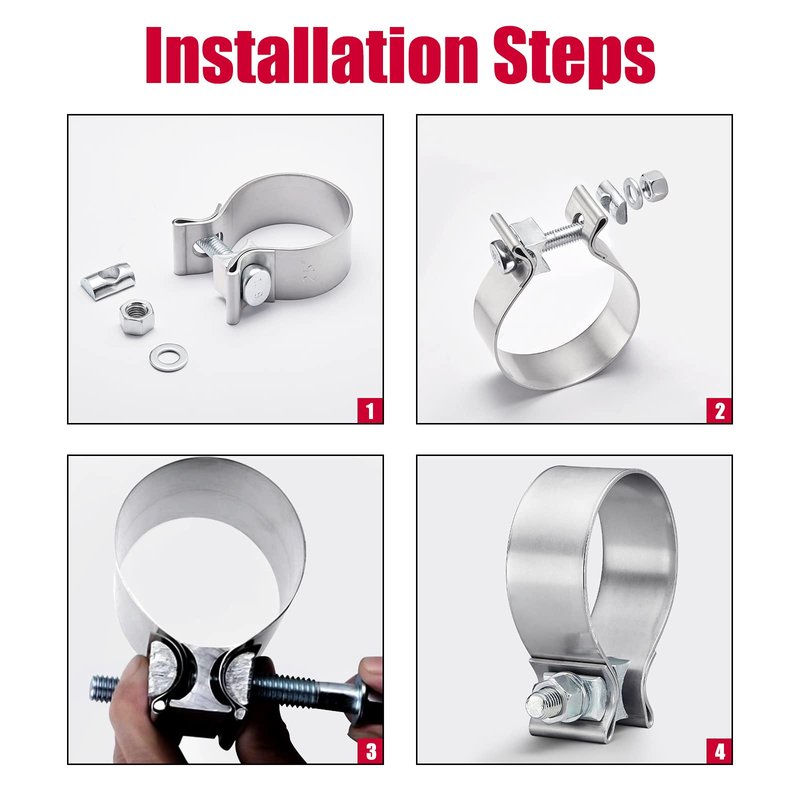 Installation Steps

1

2

3

4