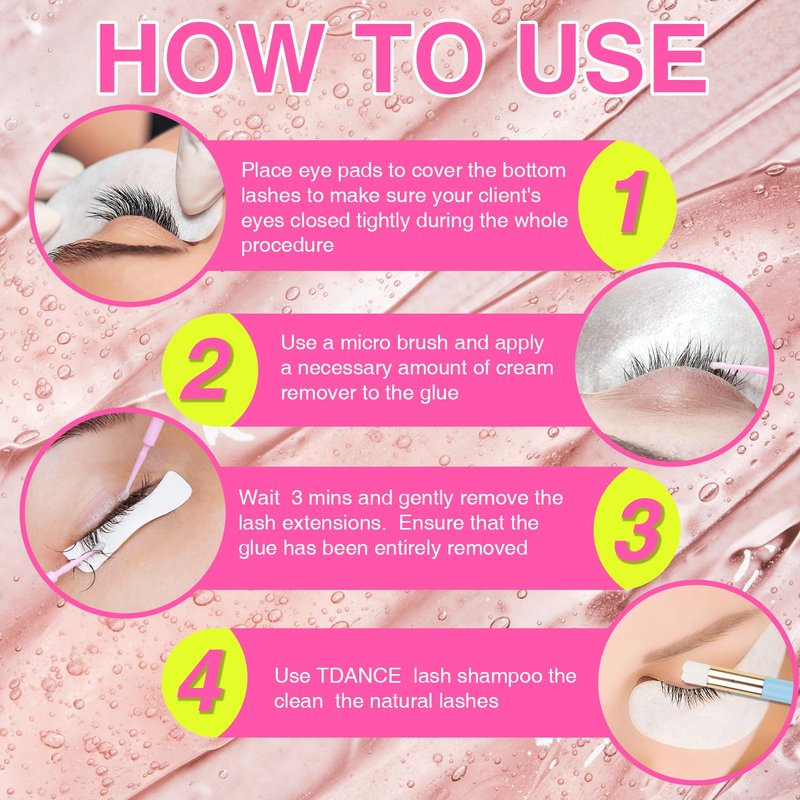 HOW TO USE

Place eye pads to cover the bottom lashes to make sure your client's eyes closed tightly during the whole procedure

1

2

Use a micro brush and apply a necessary amount of cream remover to the glue

Wait 3 mins and gently remove the lash extensions. Ensure that the glue has been entirely removed

3

4

Use TDANCE lash shampoo the clean the natural lashes