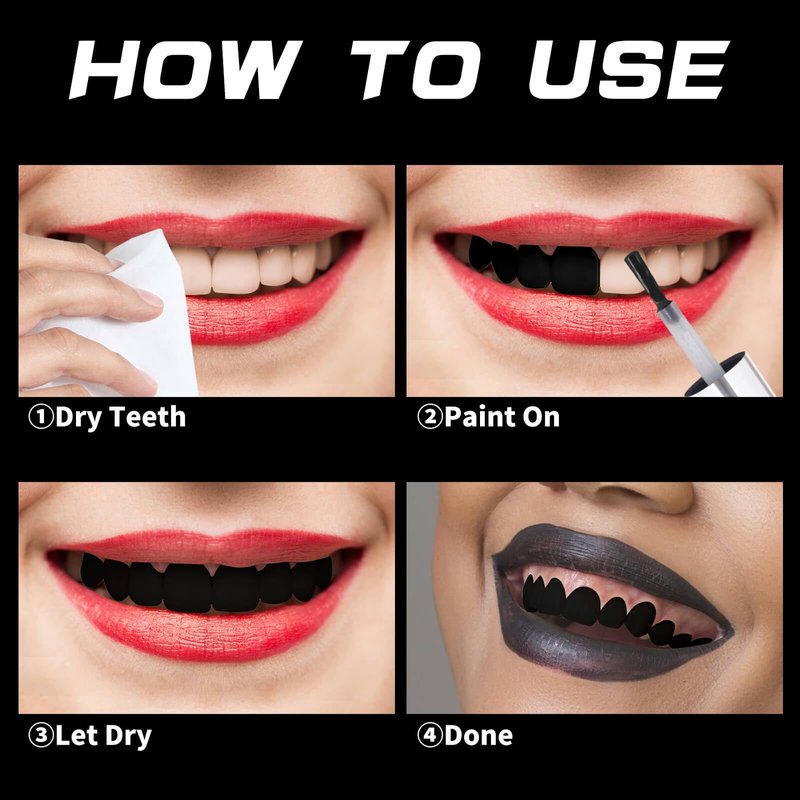 HOW TO USE

①Dry Teeth

②Paint On

③Let Dry

④Done