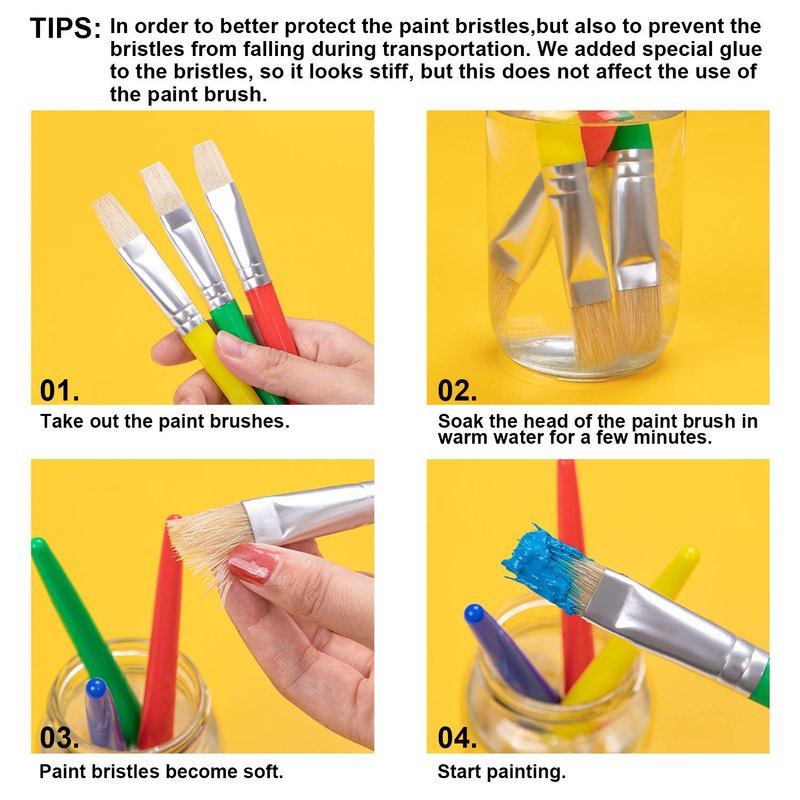 TIPS: In order to better protect the paint bristles,but also to prevent the bristles from falling during transportation. We added special glue to the bristles, so it looks stiff, but this does not affect the use of the paint brush.

01.
Take out the paint brushes.

02.
Soak the head of the paint brush in warm water for a few minutes.

03.
Paint bristles become soft.

04.
Start painting.