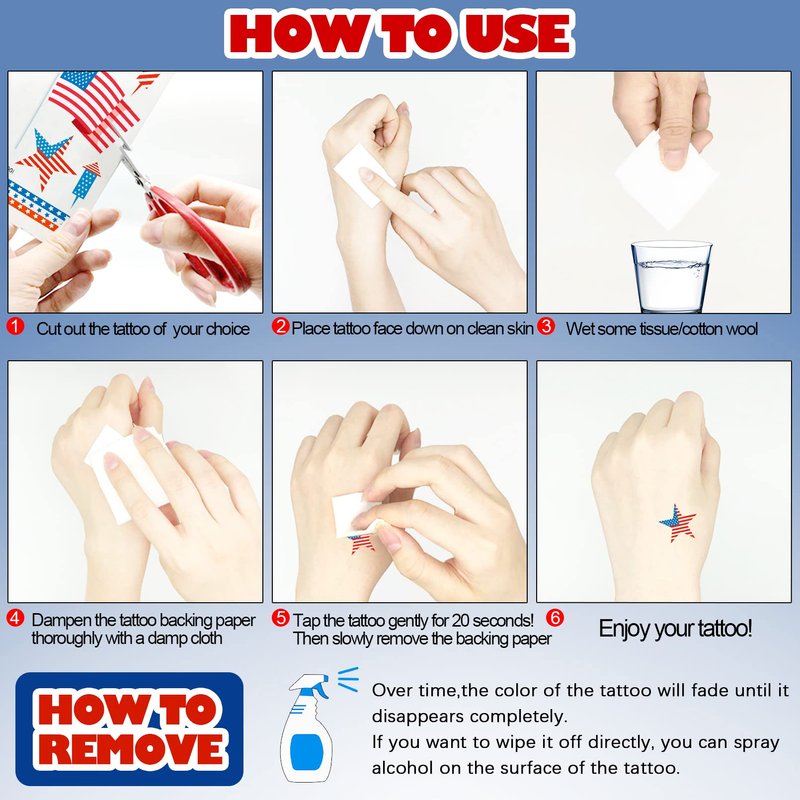 HOW TO USE

1 Cut out the tattoo of your choice

2 Place tattoo face down on clean skin

3 Wet some tissue/cotton wool

4 Dampen the tattoo backing paper thoroughly with a damp cloth

5 Tap the tattoo gently for 20 seconds! Then slowly remove the backing paper

6 Enjoy your tattoo!

HOW TO REMOVE

Over time,the color of the tattoo will fade until it disappears completely.
If you want to wipe it off directly, you can spray alcohol on the surface of the tattoo.