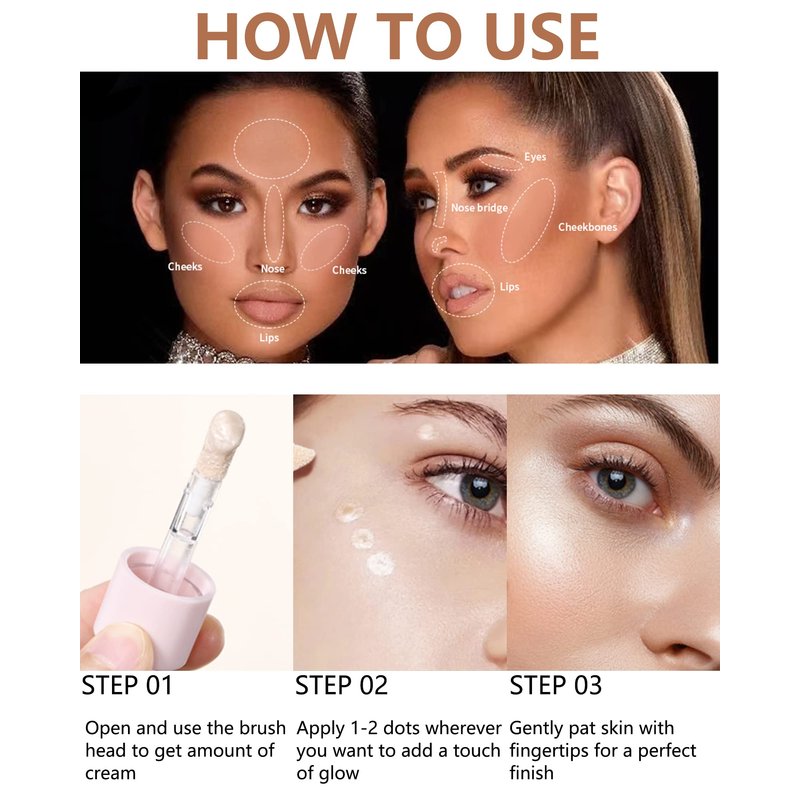 HOW TO USE

Cheeks
Nose
Cheeks
Lips
Eyes
Nose bridge
Cheekbones
Lips

STEP 01

Open and use the brush head to get amount of cream

STEP 02

Apply 1-2 dots wherever you want to add a touch of glow

STEP 03

Gently pat skin with fingertips for a perfect finish