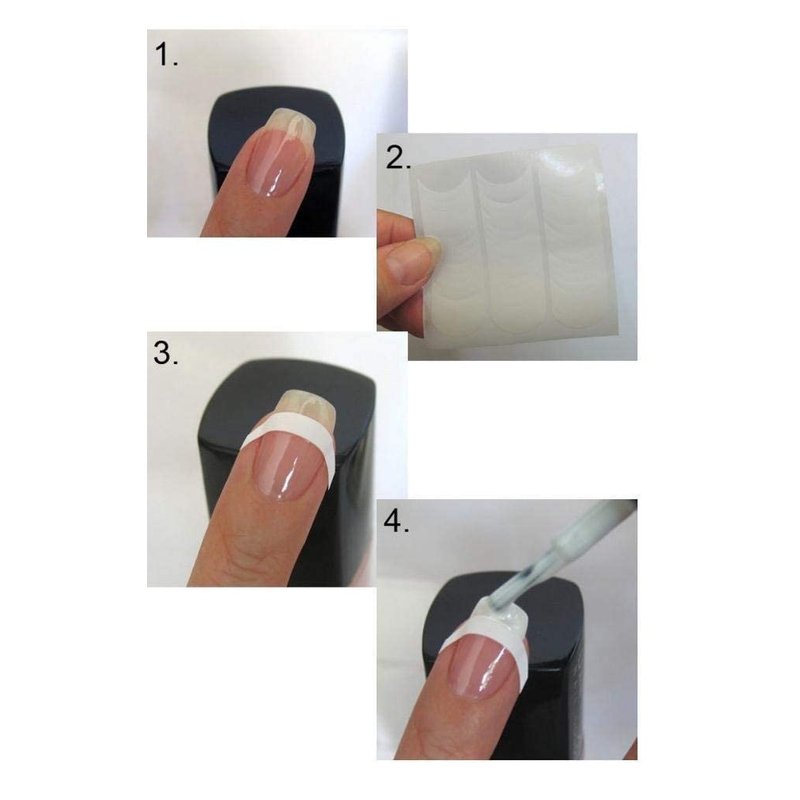 1.

2.

3.

4.