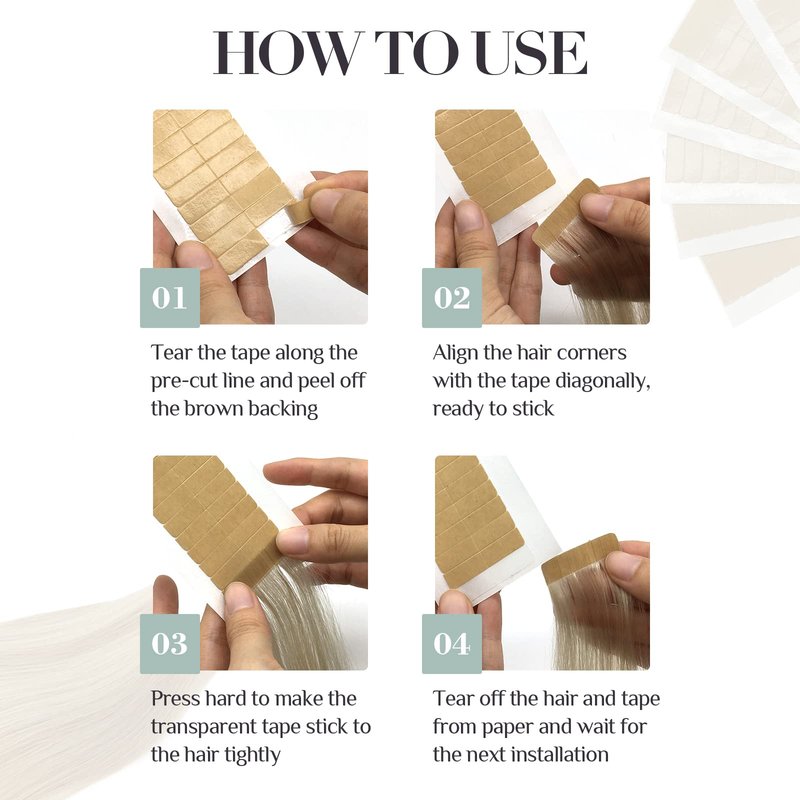 HOW TO USE

01

Tear the tape along the pre-cut line and peel off the brown backing

02

Align the hair corners with the tape diagonally, ready to stick

03

Press hard to make the transparent tape stick to the hair tightly

04

Tear off the hair and tape from paper and wait for the next installation