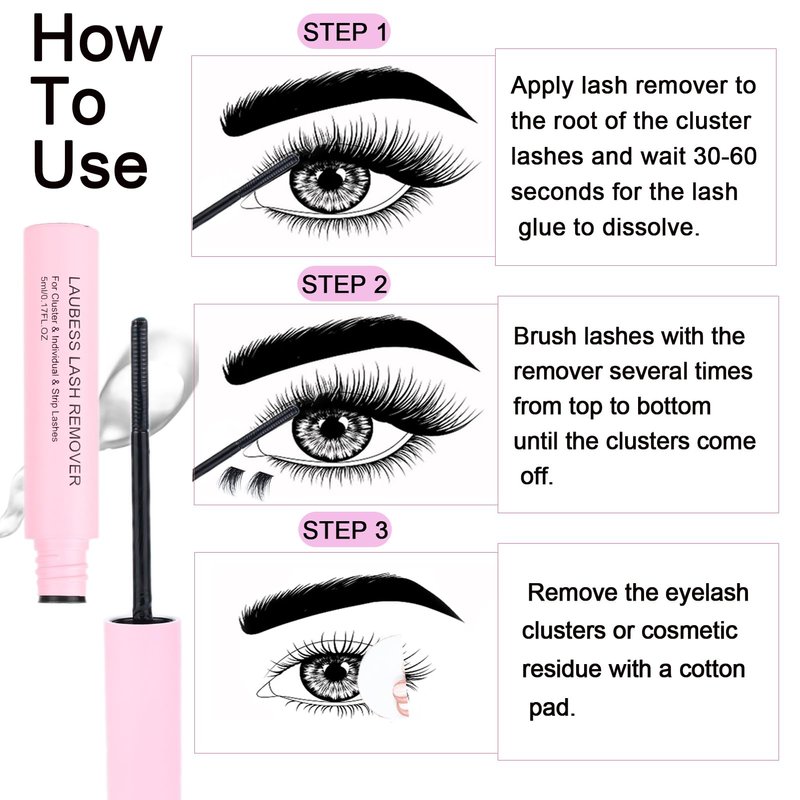 How To Use

LAUBESS LASH REMOVER
For Cluster & Individual & Strip Lashes
5ml/0.17FL.OZ

STEP 1

Apply lash remover to the root of the cluster lashes and wait 30-60 seconds for the lash glue to dissolve.

STEP 2

Brush lashes with the remover several times from top to bottom until the clusters come off.

STEP 3

Remove the eyelash clusters or cosmetic residue with a cotton pad.