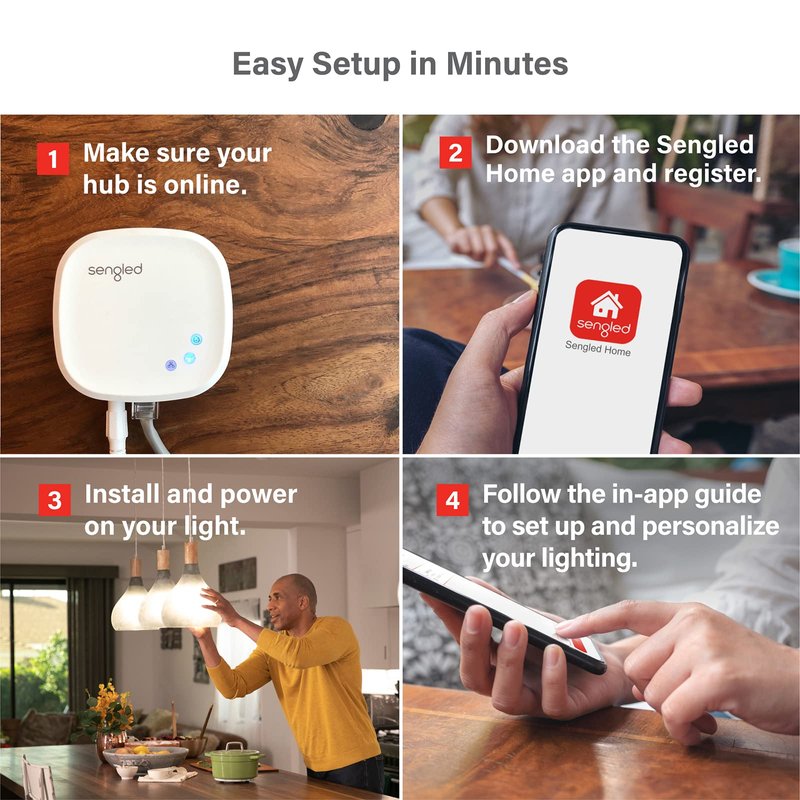 Easy Setup in Minutes

1 Make sure your hub is online.

sengled

2 Download the Sengled Home app and register.

sengled

Sengled Home

3 Install and power on your light.

4 Follow the in-app guide to set up and personalize your lighting.