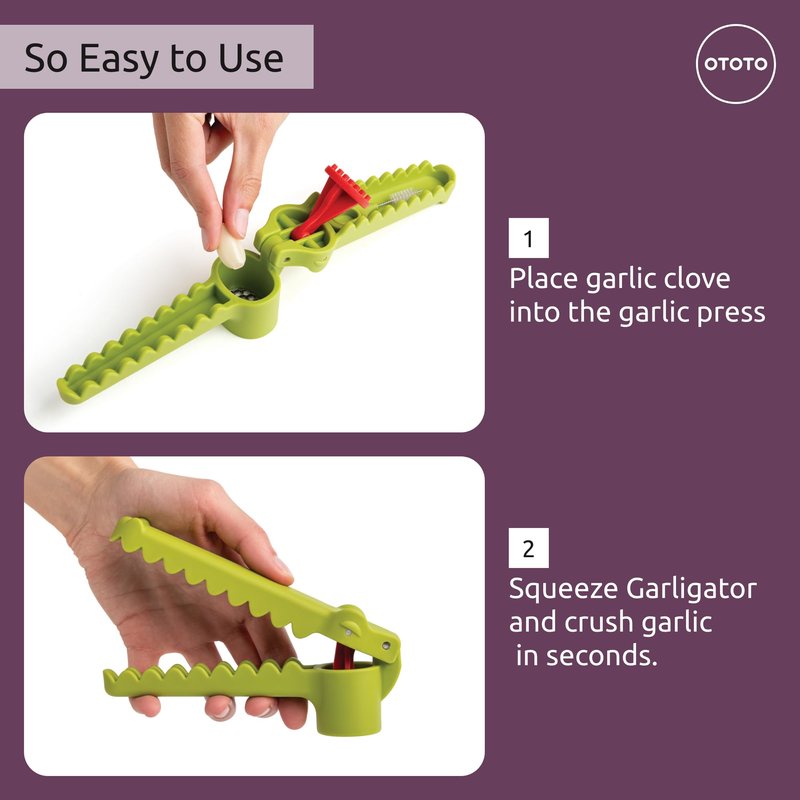 So Easy to Use

OTOTO

1
Place garlic clove into the garlic press

2
Squeeze Garligator and crush garlic in seconds.