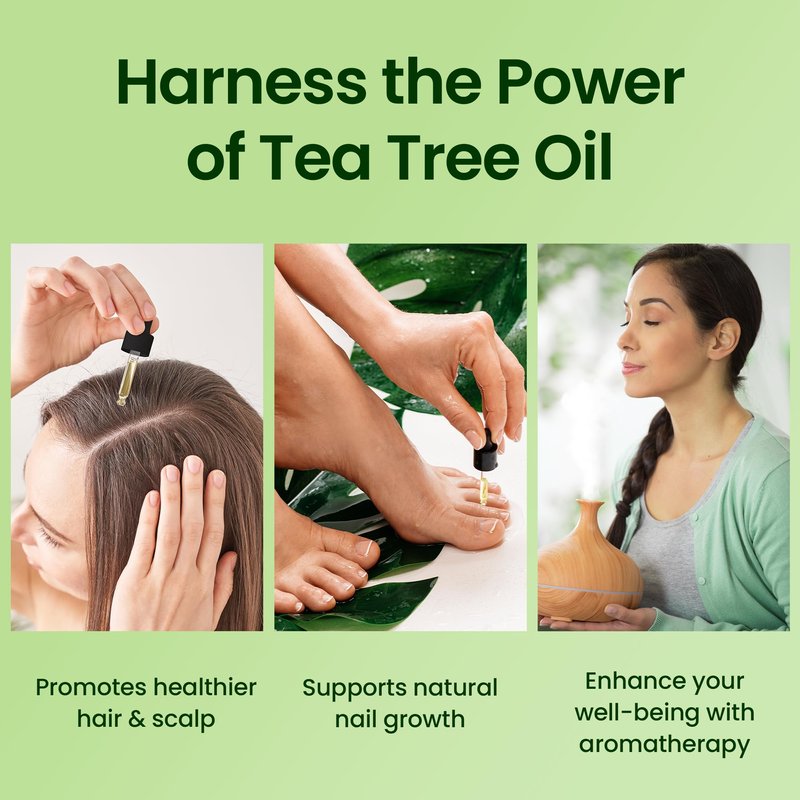 Harness the Power of Tea Tree Oil

Promotes healthier hair & scalp

Supports natural nail growth

Enhance your well-being with aromatherapy