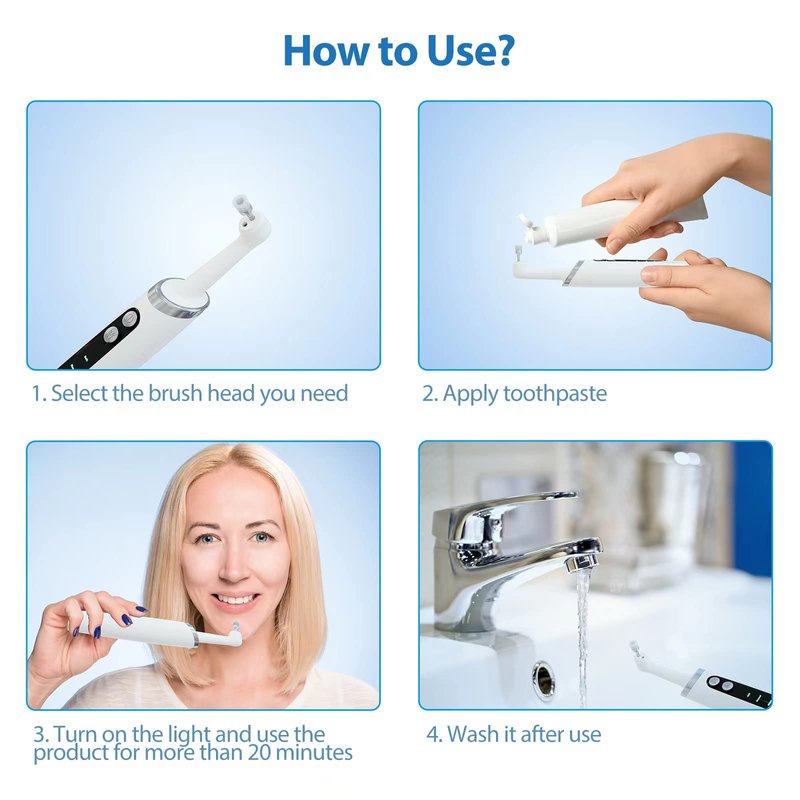 How to Use?

1. Select the brush head you need

2. Apply toothpaste

3. Turn on the light and use the product for more than 20 minutes

4. Wash it after use