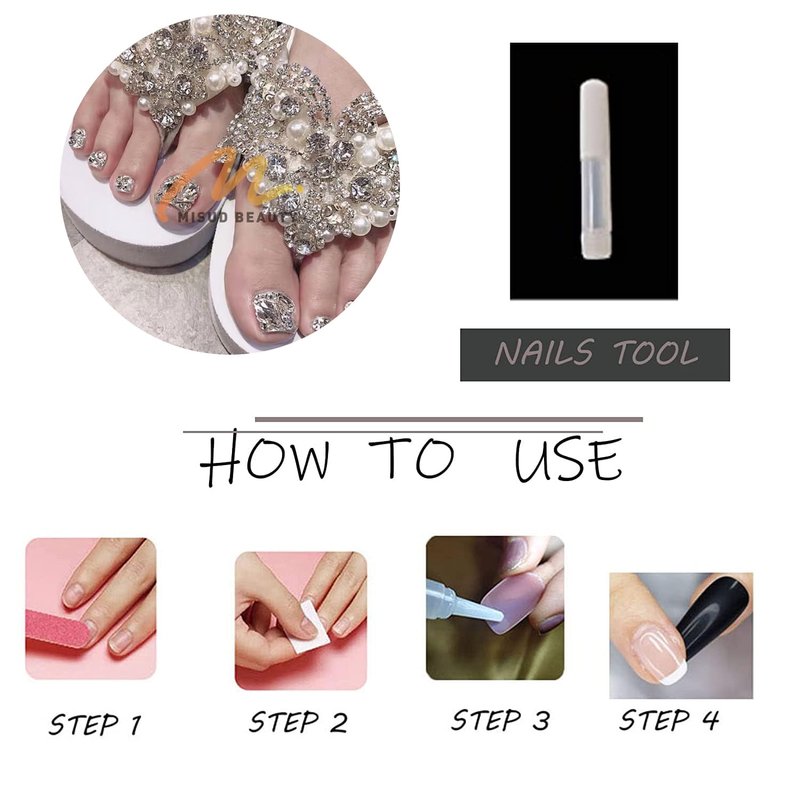 MISUD BEAUTY

NAILS TOOL

HOW TO USE

STEP 1

STEP 2

STEP 3

STEP 4