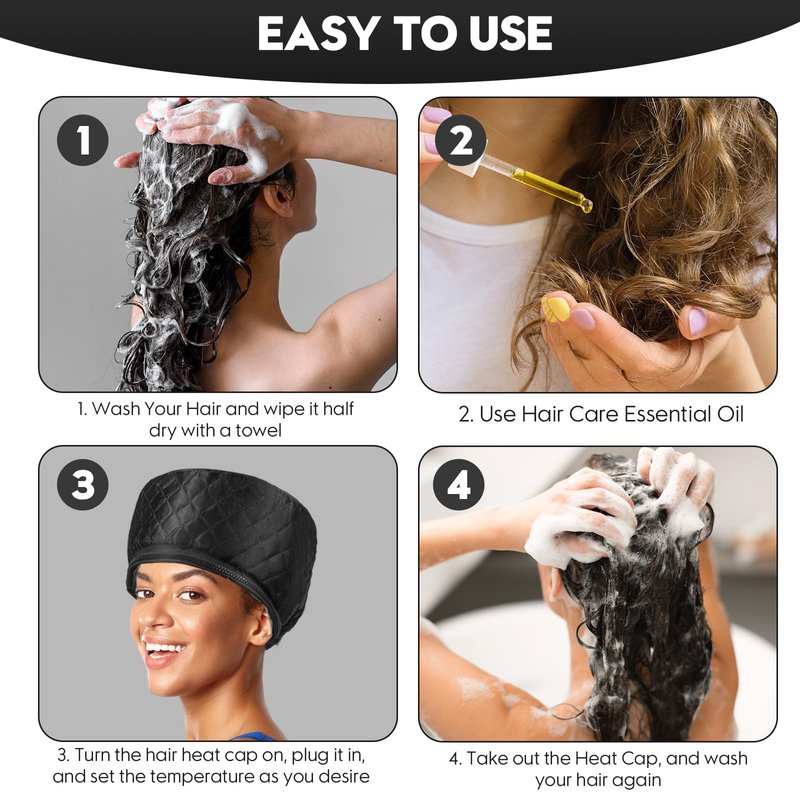 EASY TO USE

1

1. Wash Your Hair and wipe it half dry with a towel

2

2. Use Hair Care Essential Oil

3

3. Turn the hair heat cap on, plug it in, and set the temperature as you desire

4

4. Take out the Heat Cap, and wash your hair again