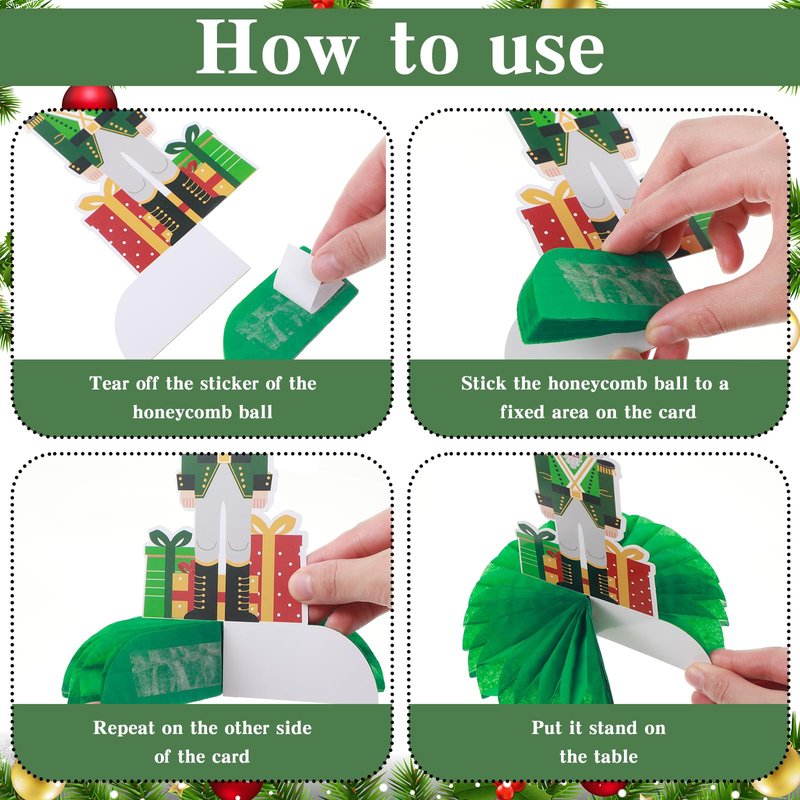 How to use

Tear off the sticker of the honeycomb ball

Stick the honeycomb ball to a fixed area on the card

Repeat on the other side of the card

Put it stand on the table