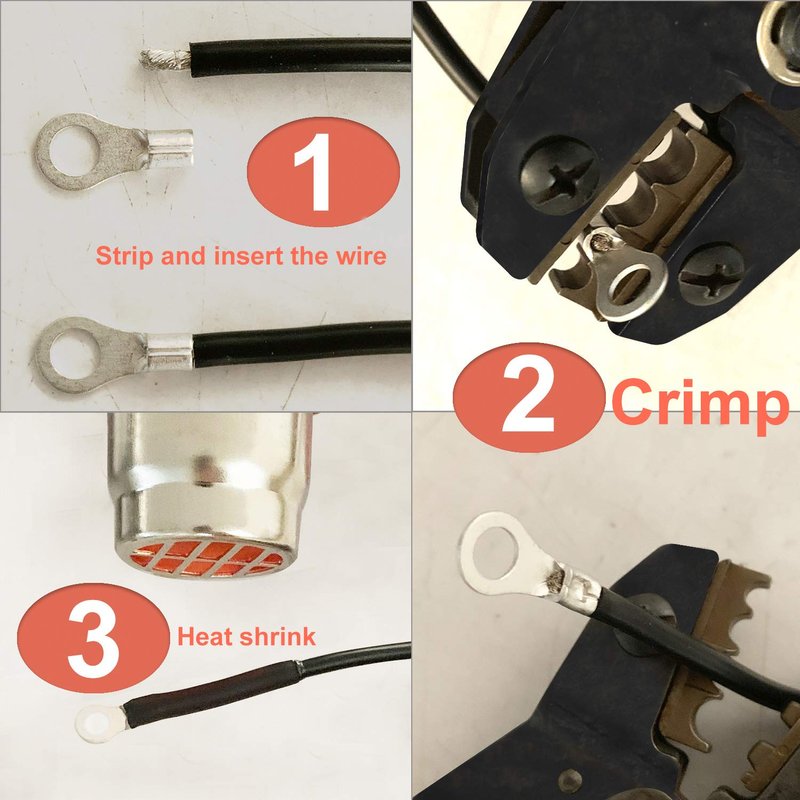 1

Strip and insert the wire

2 Crimp

3

Heat shrink