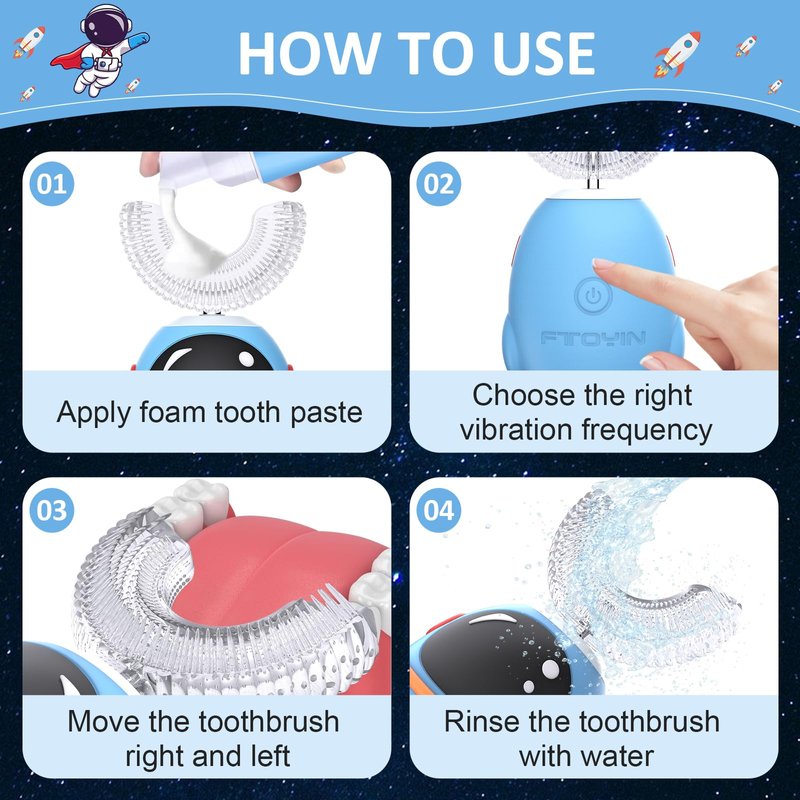 HOW TO USE

01

Apply foam tooth paste

02

FTOYIN

Choose the right vibration frequency

03

Move the toothbrush right and left

04

Rinse the toothbrush with water