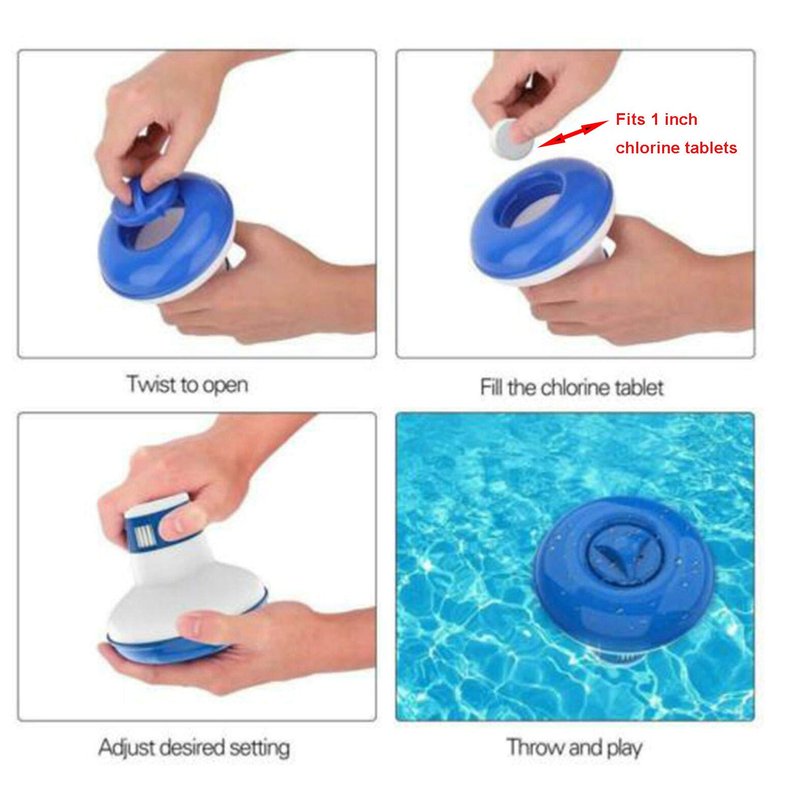 Twist to open

Fits 1 inch chlorine tablets

Fill the chlorine tablet

Adjust desired setting

Throw and play