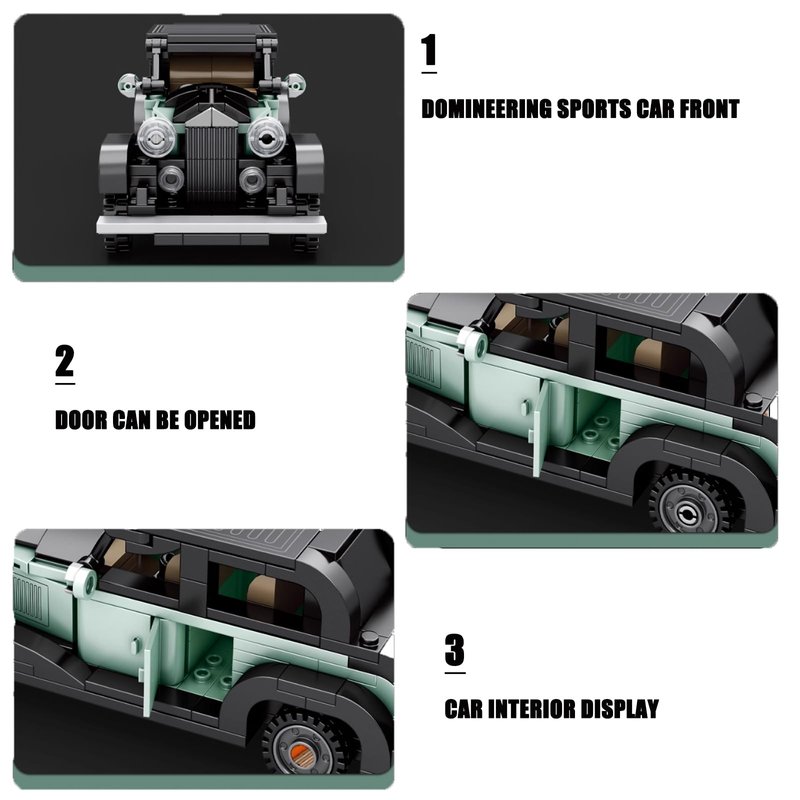 1

DOMINEERING SPORTS CAR FRONT

2

DOOR CAN BE OPENED

3

CAR INTERIOR DISPLAY