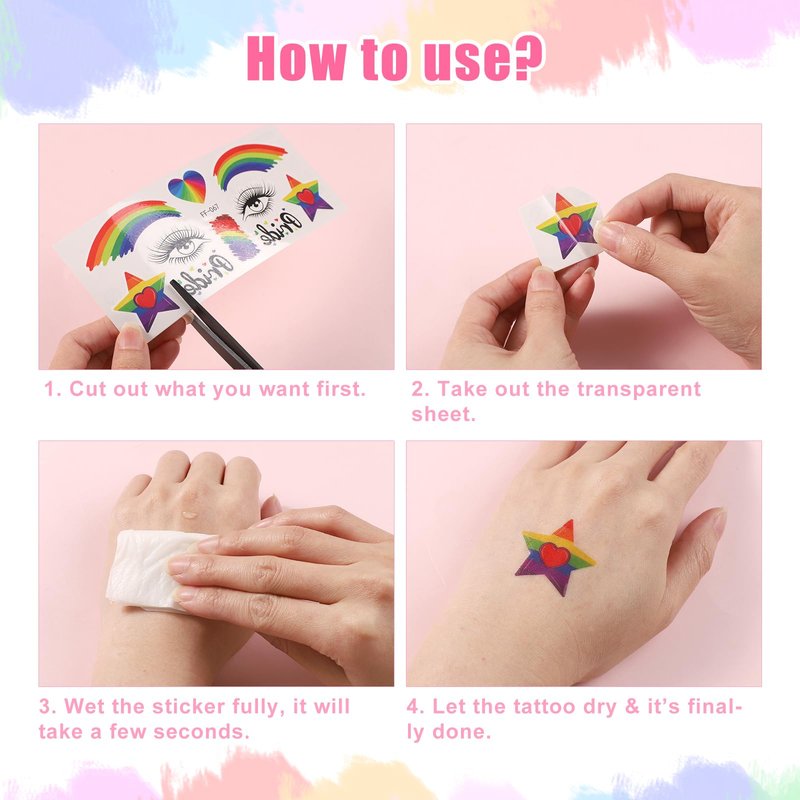 How to use?

FF-067

Pride

Pride

1. Cut out what you want first.

2. Take out the transparent sheet.

3. Wet the sticker fully, it will take a few seconds.

4. Let the tattoo dry & it's finally done.