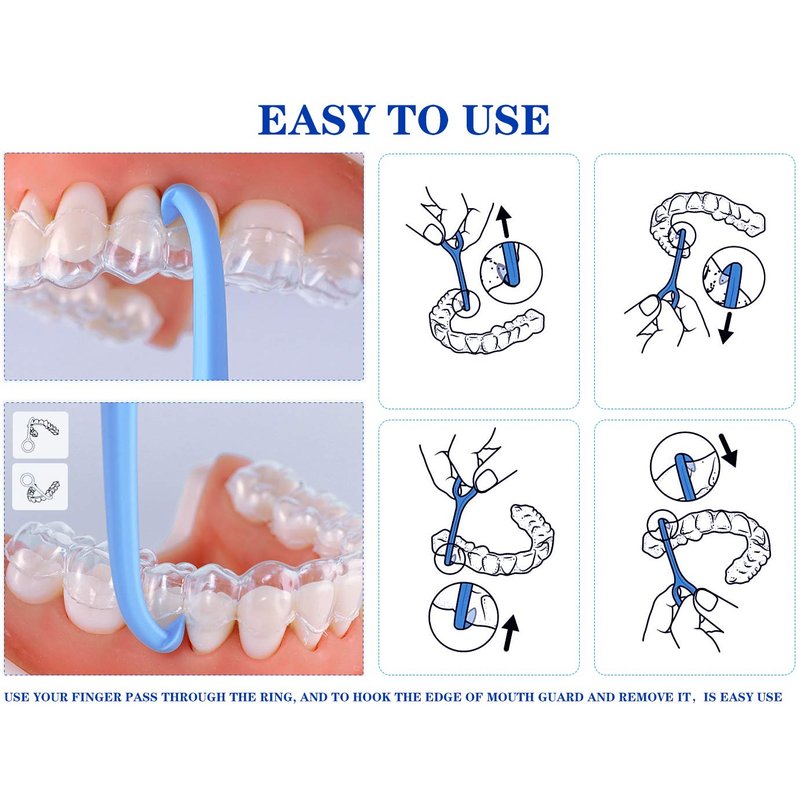 EASY TO USE

USE YOUR FINGER PASS THROUGH THE RING, AND TO HOOK THE EDGE OF MOUTH GUARD AND REMOVE IT, IS EASY USE