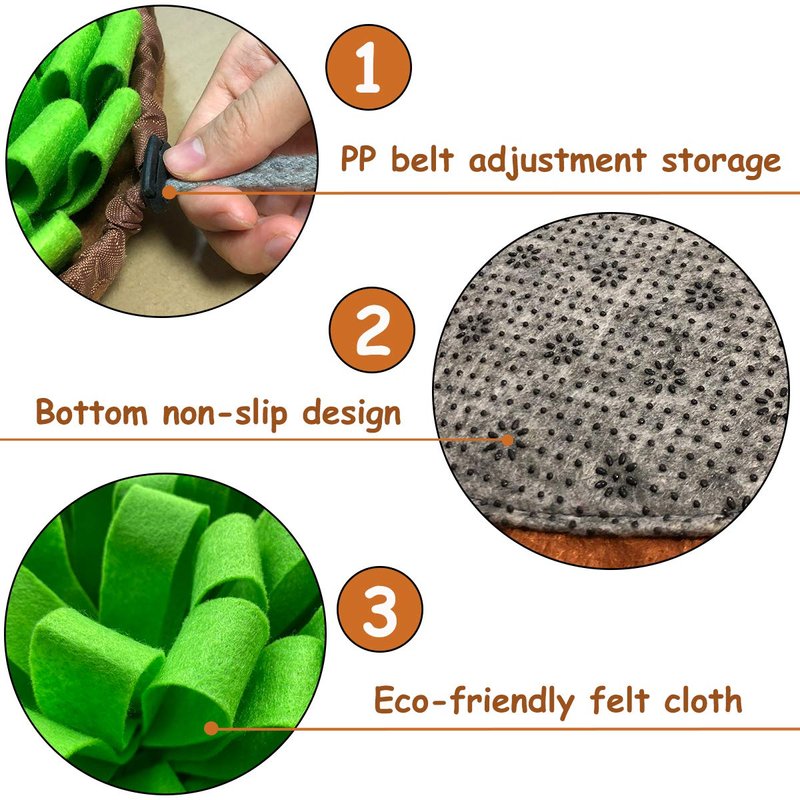 1

PP belt adjustment storage

2

Bottom non-slip design

3

Eco-friendly felt cloth