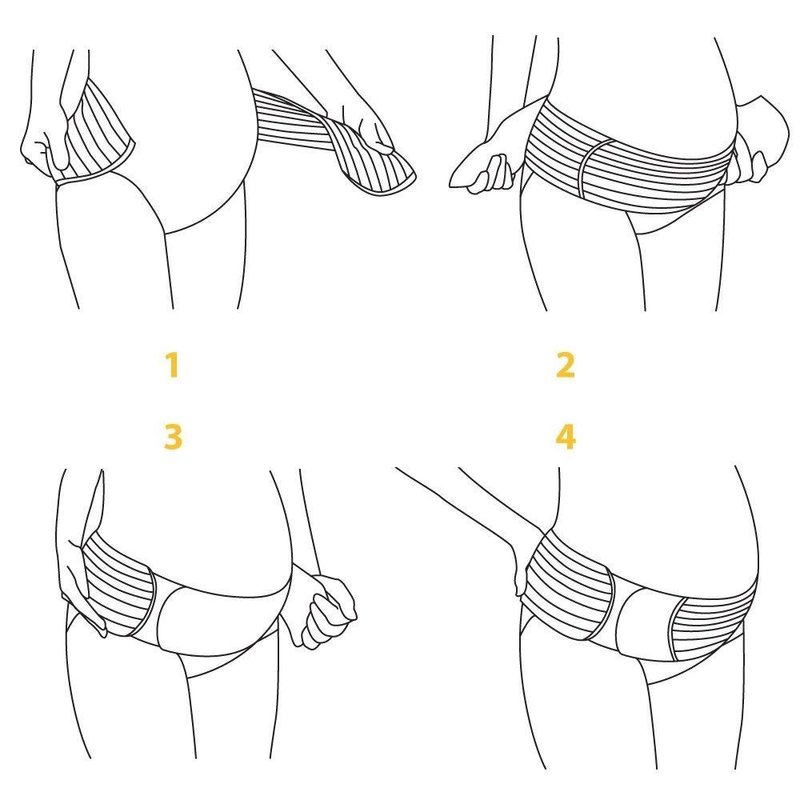 1

2

3

4