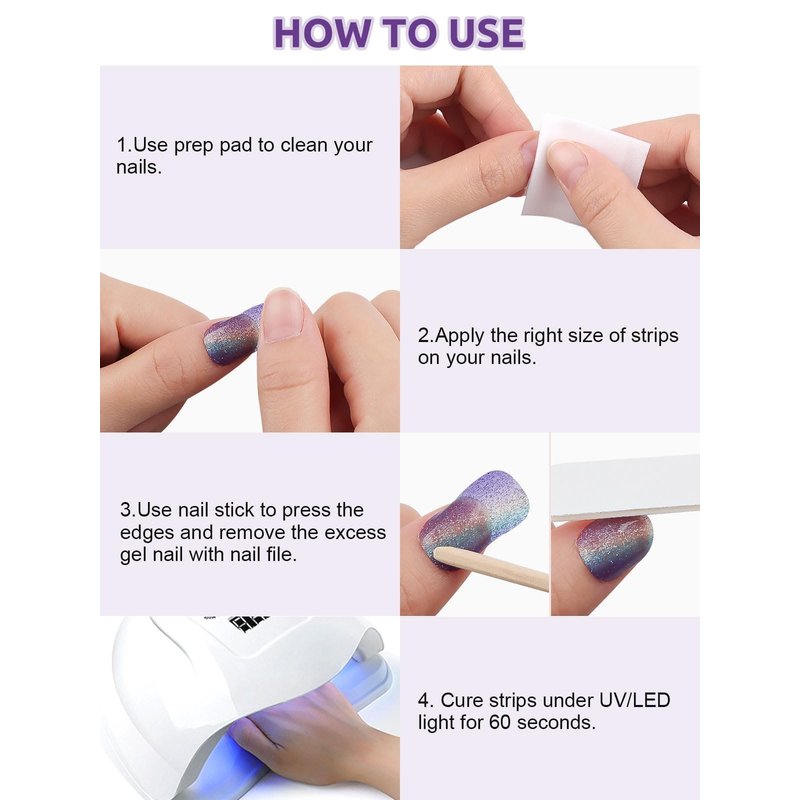 HOW TO USE

1.Use prep pad to clean your nails.

2.Apply the right size of strips on your nails.

3.Use nail stick to press the edges and remove the excess gel nail with nail file.

4. Cure strips under UV/LED light for 60 seconds.