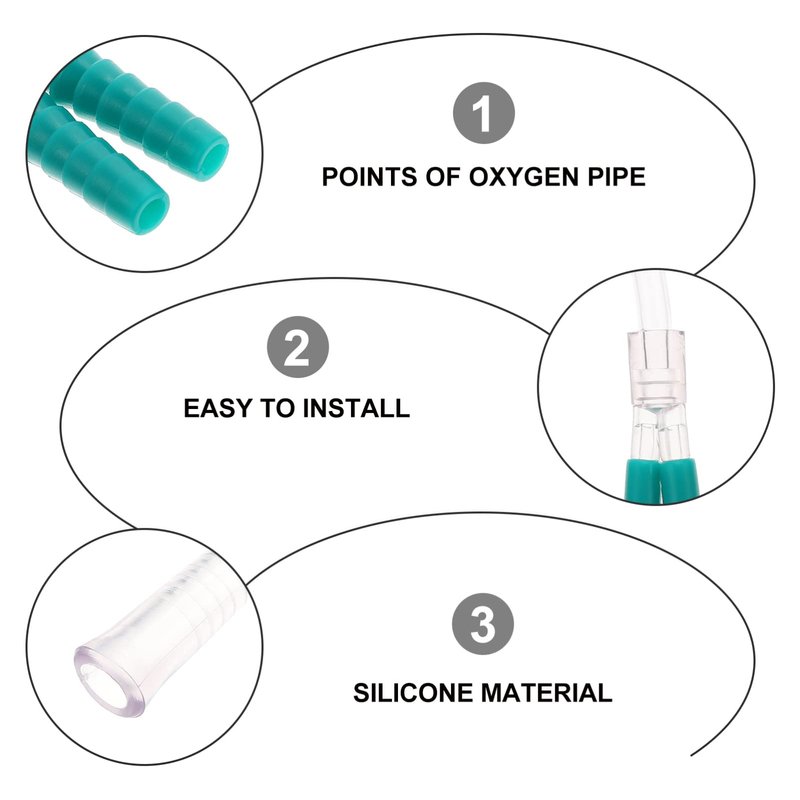 1

POINTS OF OXYGEN PIPE

2

EASY TO INSTALL

3

SILICONE MATERIAL