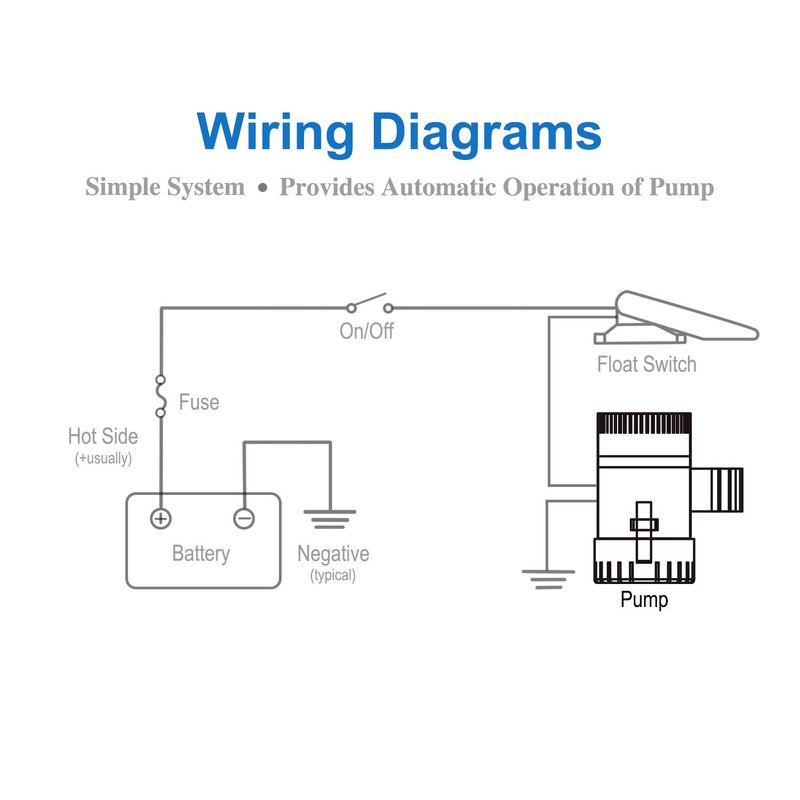 Wiring Diagrams

Simple System • Provides Automatic Operation of Pump

On/Off

Float Switch

Fuse

Hot Side
(+usually)

+

−

Battery

Negative
(typical)

Pump