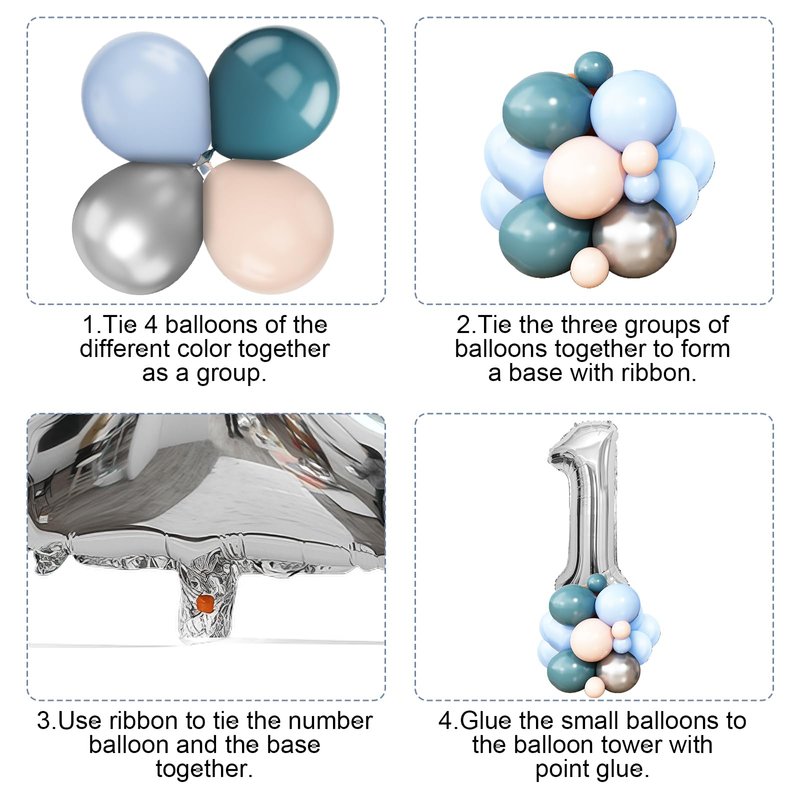 1.Tie 4 balloons of the different color together as a group.

2.Tie the three groups of balloons together to form a base with ribbon.

3.Use ribbon to tie the number balloon and the base together.

4.Glue the small balloons to the balloon tower with point glue.