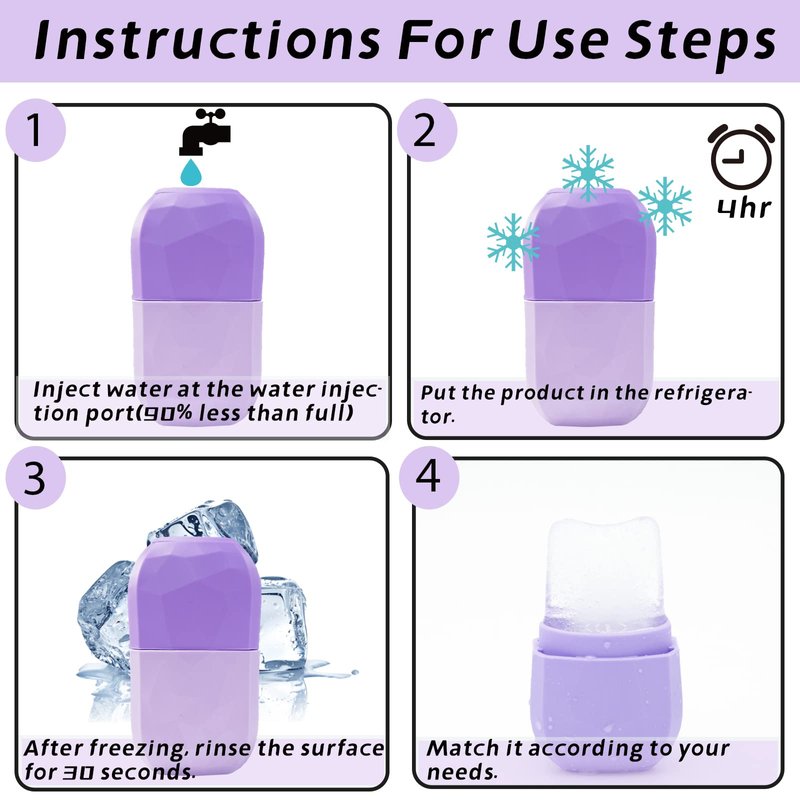 Instructions For Use Steps

1

Inject water at the water injection port(90% less than full)

2

4hr

Put the product in the refrigerator.

3

After freezing, rinse the surface for 30 seconds.

4

Match it according to your needs.