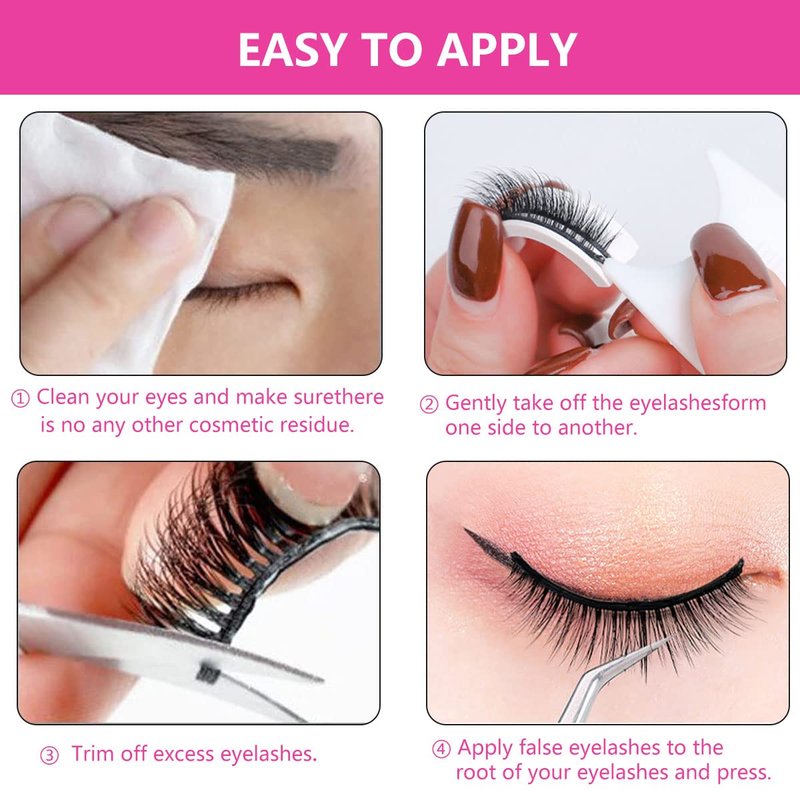 EASY TO APPLY

① Clean your eyes and make surethere is no any other cosmetic residue.

② Gently take off the eyelashesform one side to another.

③ Trim off excess eyelashes.

④ Apply false eyelashes to the root of your eyelashes and press.