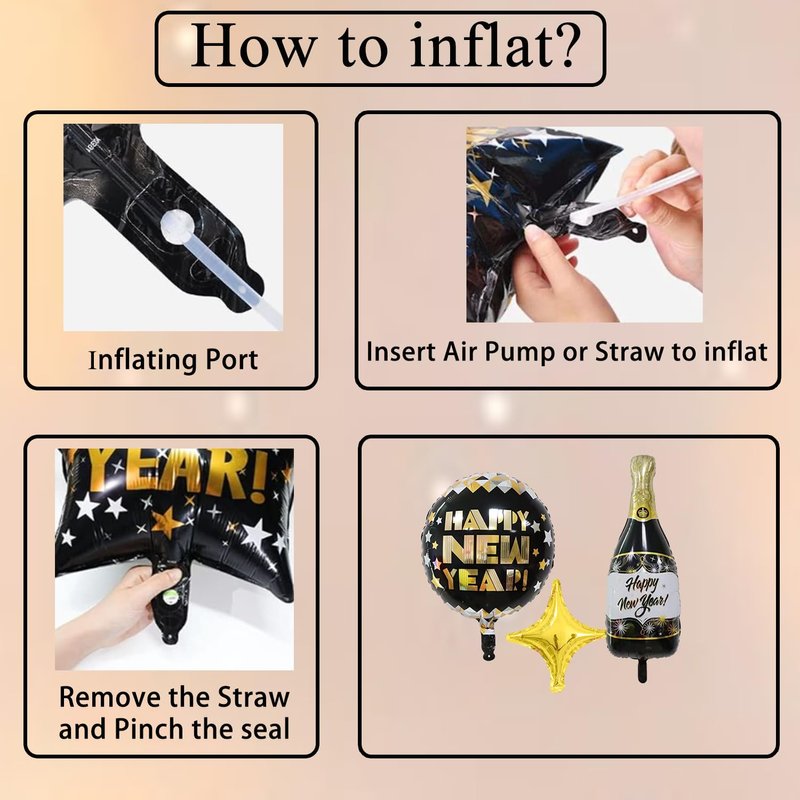 How to inflat?

Inflating Port

Insert Air Pump or Straw to inflat

YEAR!

Remove the Straw and Pinch the seal

HAPPY NEW YEAR!

Happy New Year!